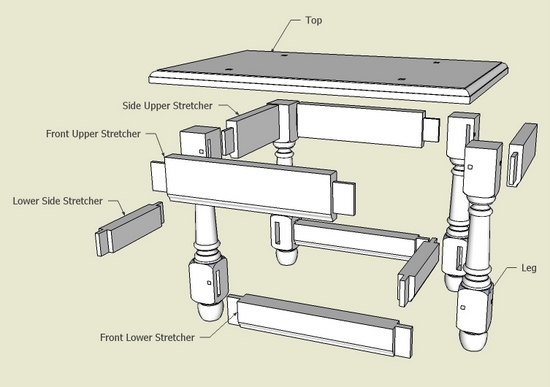 Top

Side Upper Stretcher

Front Upper Stretcher

Lower Side Stretcher

Leg

Front Lower Stretcher