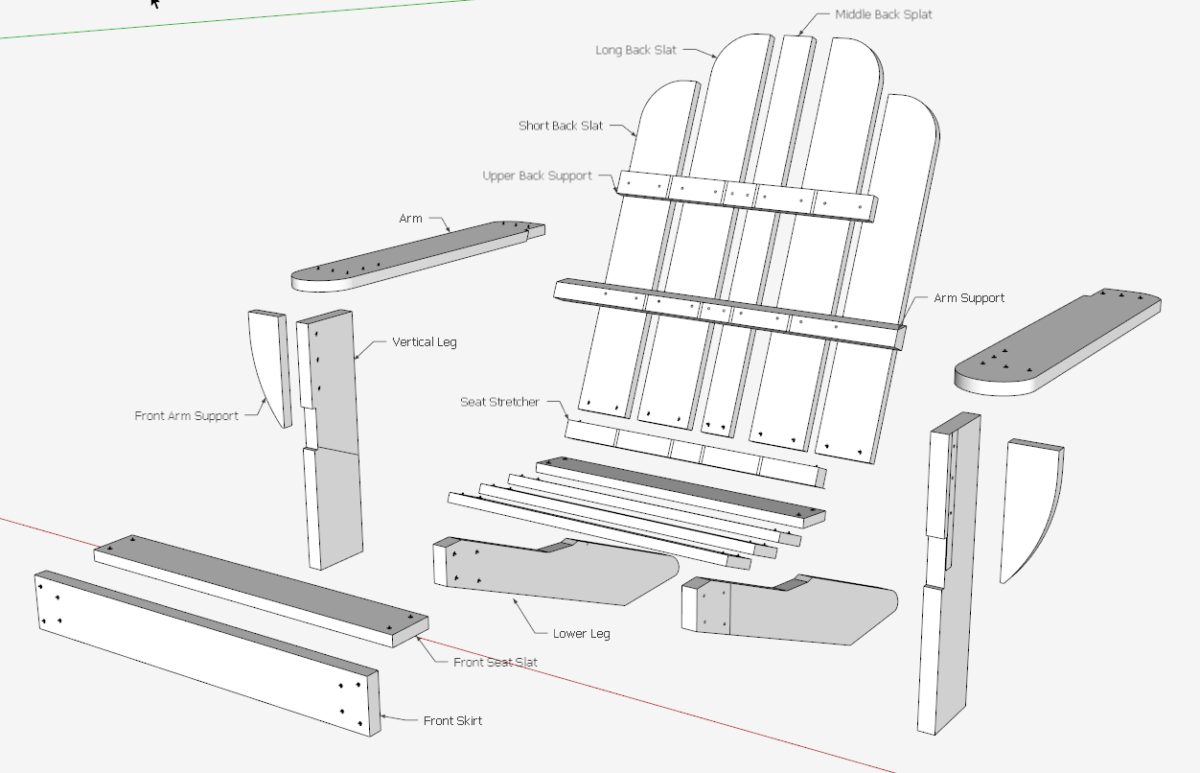 Middle Back Splat
Long Back Slat
Short Back Slat
Upper Back Support
Arm
Arm Support
Vertical Leg
Front Arm Support
Seat Stretcher
Lower Leg
Front Seat Slat
Front Skirt