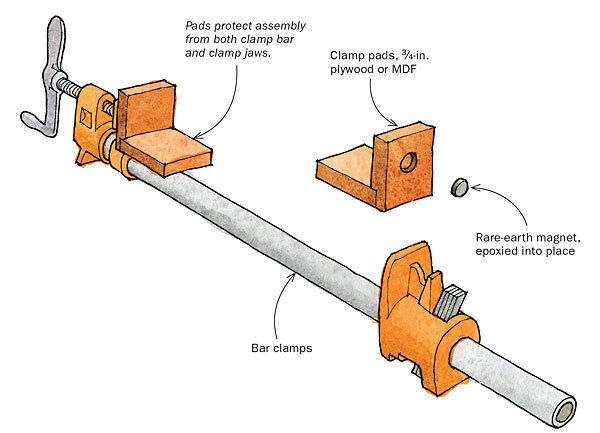 Pads protect assembly from both clamp bar and clamp jaws.

Clamp pads, $\frac{3}{4}$-in. plywood or MDF

Rare-earth magnet, epoxied into place

Bar clamps