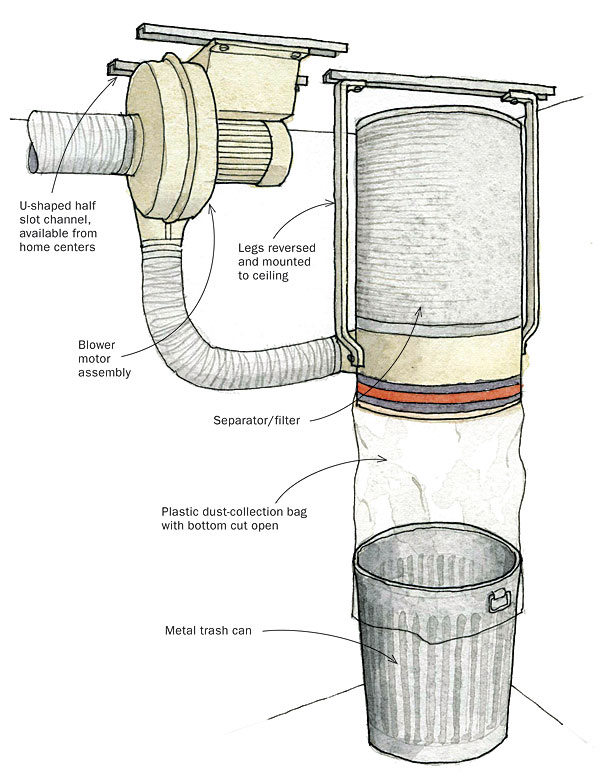 U-shaped half slot channel, available from home centers

Legs reversed and mounted to ceiling

Blower motor assembly

Separator/filter

Plastic dust-collection bag with bottom cut open

Metal trash can