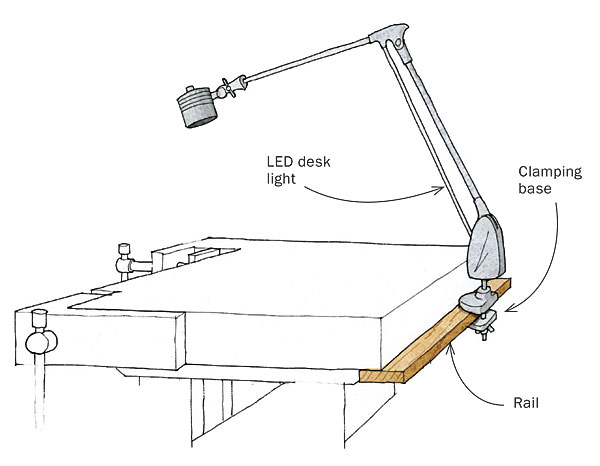 LED desk light

Clamping base

Rail