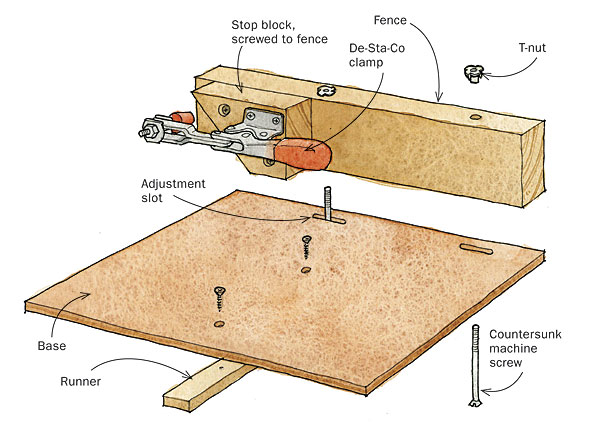 Stop block, screwed to fence

Fence

De-Sta-Co clamp

T-nut

Adjustment slot

Base

Runner

Countersunk machine screw