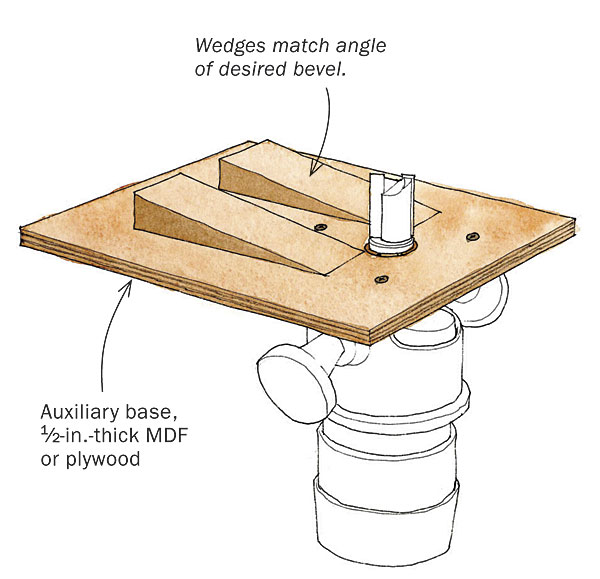 Wedges match angle of desired bevel.

Auxiliary base, ½-in.-thick MDF or plywood