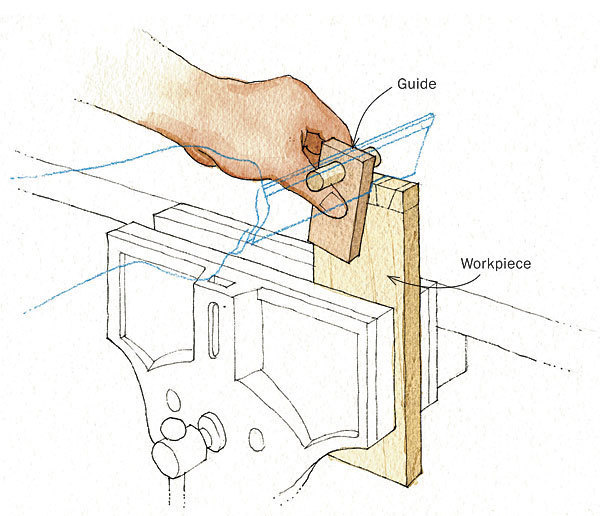 Guide

Workpiece