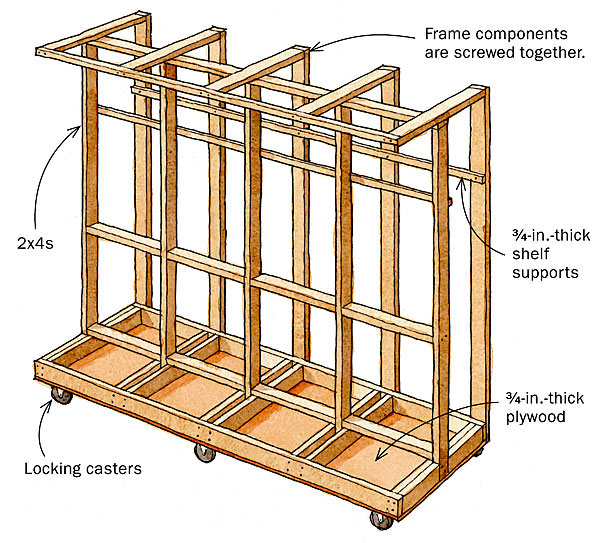 Frame components are screwed together.

2x4s

¾-in.-thick shelf supports

¾-in.-thick plywood

Locking casters