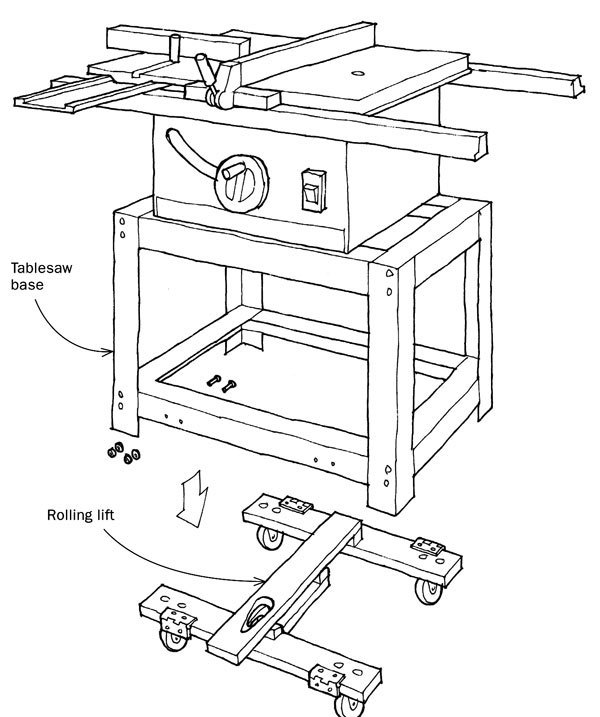 Tablesaw base

Rolling lift