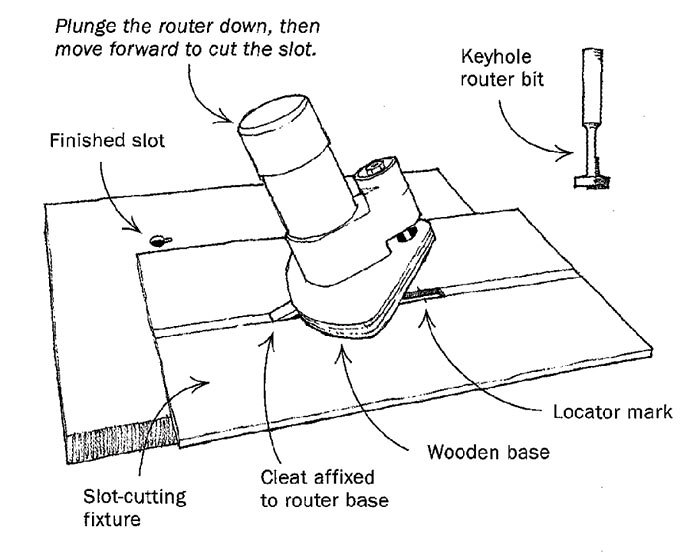 Plunge the router down, then move forward to cut the slot.

Keyhole router bit

Finished slot

Locator mark

Wooden base

Cleat affixed to router base

Slot-cutting fixture