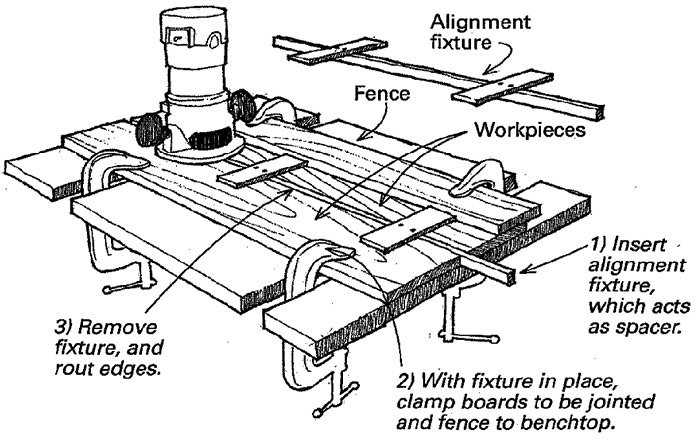 Alignment fixture

Fence

Workpieces

1) Insert alignment fixture, which acts as spacer.

3) Remove fixture, and rout edges.

2) With fixture in place, clamp boards to be jointed and fence to benchtop.