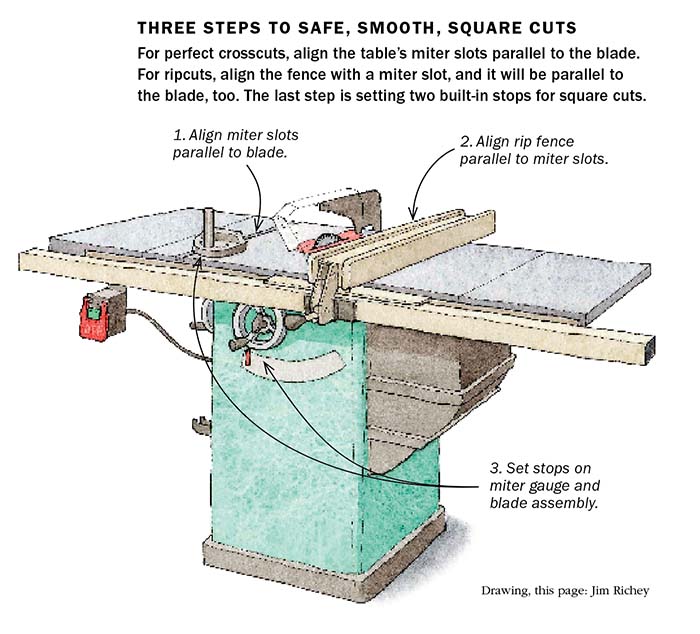 THREE STEPS TO SAFE, SMOOTH, SQUARE CUTS

For perfect crosscuts, align the table's miter slots parallel to the blade. For ripcuts, align the fence with a miter slot, and it will be parallel to the blade, too. The last step is setting two built-in stops for square cuts.

1. Align miter slots parallel to blade.

2. Align rip fence parallel to miter slots.

3. Set stops on miter gauge and blade assembly.

Drawing, this page: Jim Richey