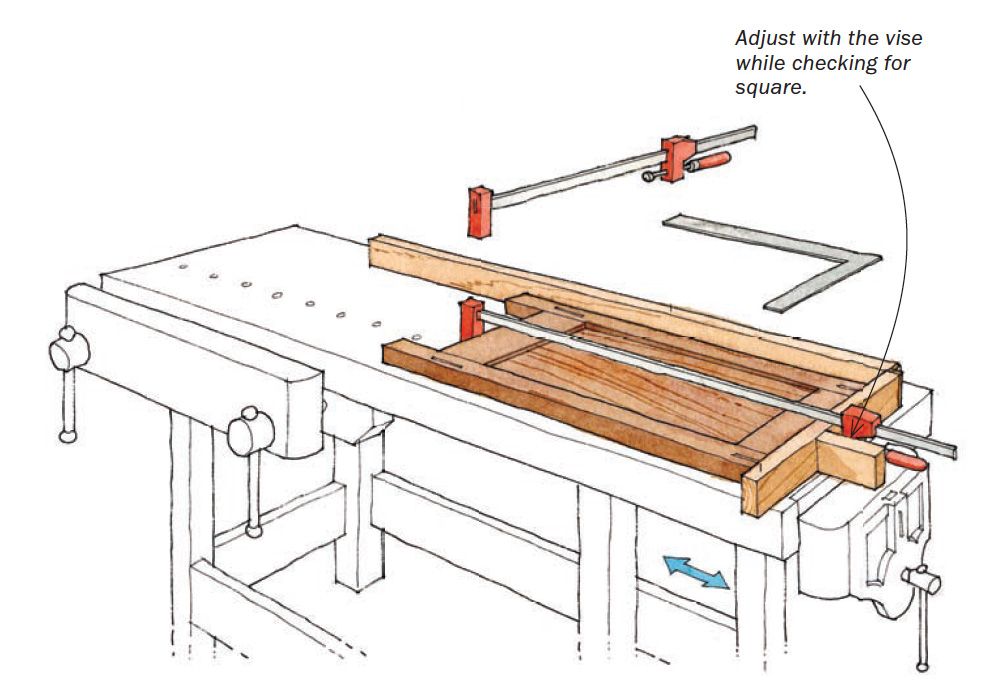 Adjust with the vise while checking for square.