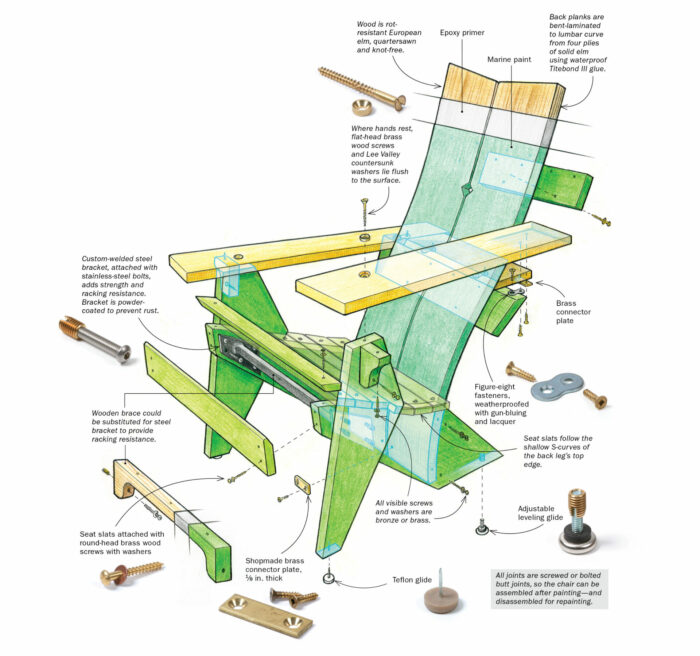 Wood is rot-resistant European elm, quartersawn and knot-free.

Epoxy primer

Marine paint

Back planks are bent-laminated to lumbar curve from four plies of solid elm using waterproof Titebond III glue.

Where hands rest, flat-head brass wood screws and Lee Valley countersunk washers lie flush to the surface.

Custom-welded steel bracket, attached with stainless-steel bolts, adds strength and racking resistance. Bracket is powder-coated to prevent rust.

Brass connector plate

Figure-eight fasteners, weatherproofed with gun-bluing and lacquer

Wooden brace could be substituted for steel bracket to provide racking resistance.

Seat slats follow the shallow S-curves of the back leg's top edge.

All visible screws and washers are bronze or brass.

Adjustable leveling glide

Seat slats attached with round-head brass wood screws with washers

Shopmade brass connector plate, ⅛ in. thick

Teflon glide

All joints are screwed or bolted butt joints, so the chair can be assembled after painting—and disassembled for repainting.