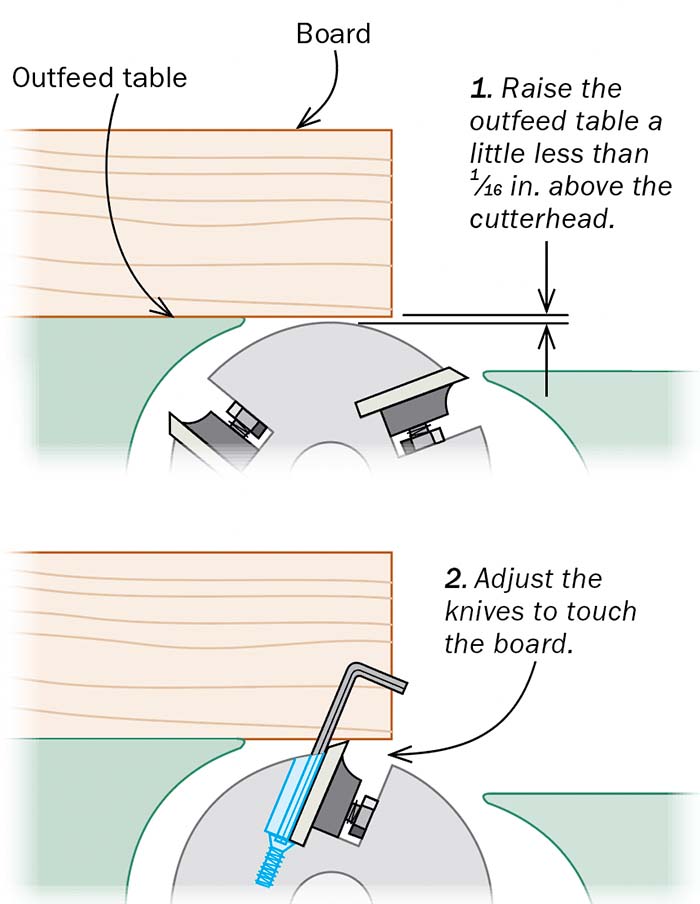 Board

Outfeed table

1. Raise the outfeed table a little less than $\frac{1}{16}$ in. above the cutterhead.

2. Adjust the knives to touch the board.