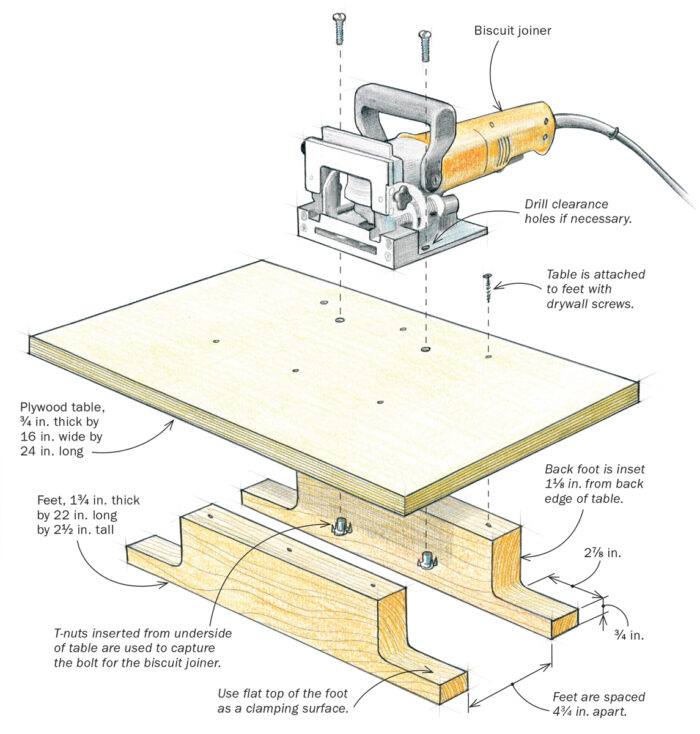 Biscuit joiner

Drill clearance holes if necessary.

Table is attached to feet with drywall screws.

Plywood table, ¾ in. thick by 16 in. wide by 24 in. long

Back foot is inset 1⅛ in. from back edge of table.

Feet, 1¾ in. thick by 22 in. long by 2½ in. tall

2⅞ in.

¾ in.

T-nuts inserted from underside of table are used to capture the bolt for the biscuit joiner.

Use flat top of the foot as a clamping surface.

Feet are spaced 4¾ in. apart.