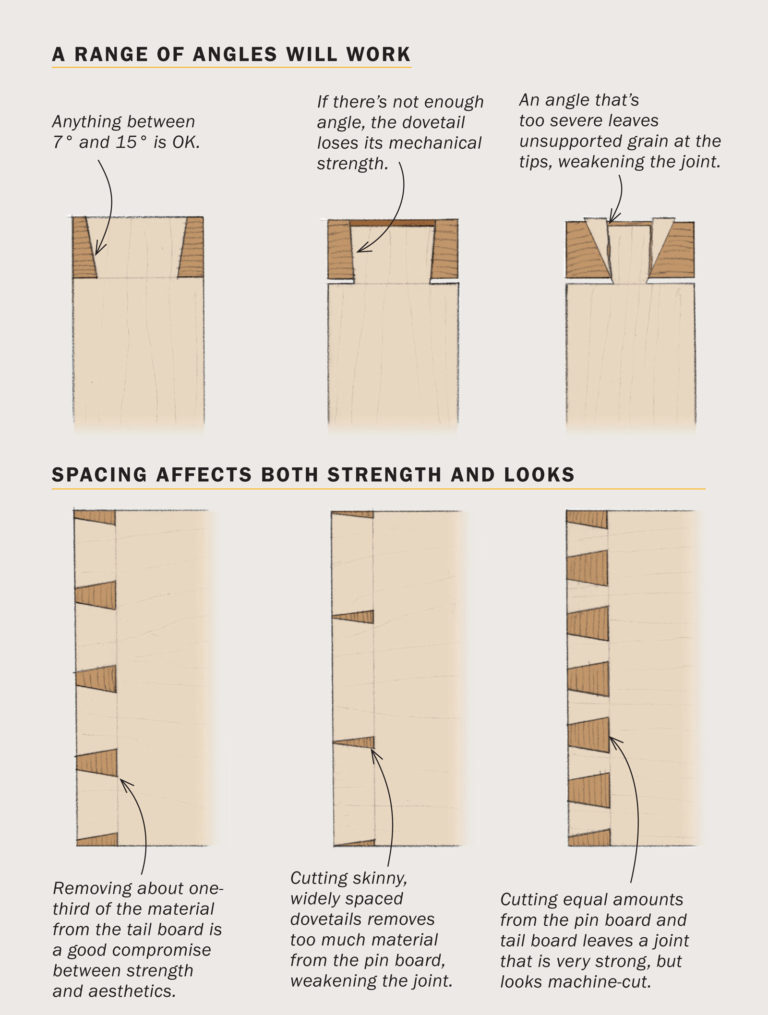 A RANGE OF ANGLES WILL WORK

Anything between 7° and 15° is OK.

If there's not enough angle, the dovetail loses its mechanical strength.

An angle that's too severe leaves unsupported grain at the tips, weakening the joint.

SPACING AFFECTS BOTH STRENGTH AND LOOKS

Removing about one-third of the material from the tail board is a good compromise between strength and aesthetics.

Cutting skinny, widely spaced dovetails removes too much material from the pin board, weakening the joint.

Cutting equal amounts from the pin board and tail board leaves a joint that is very strong, but looks machine-cut.