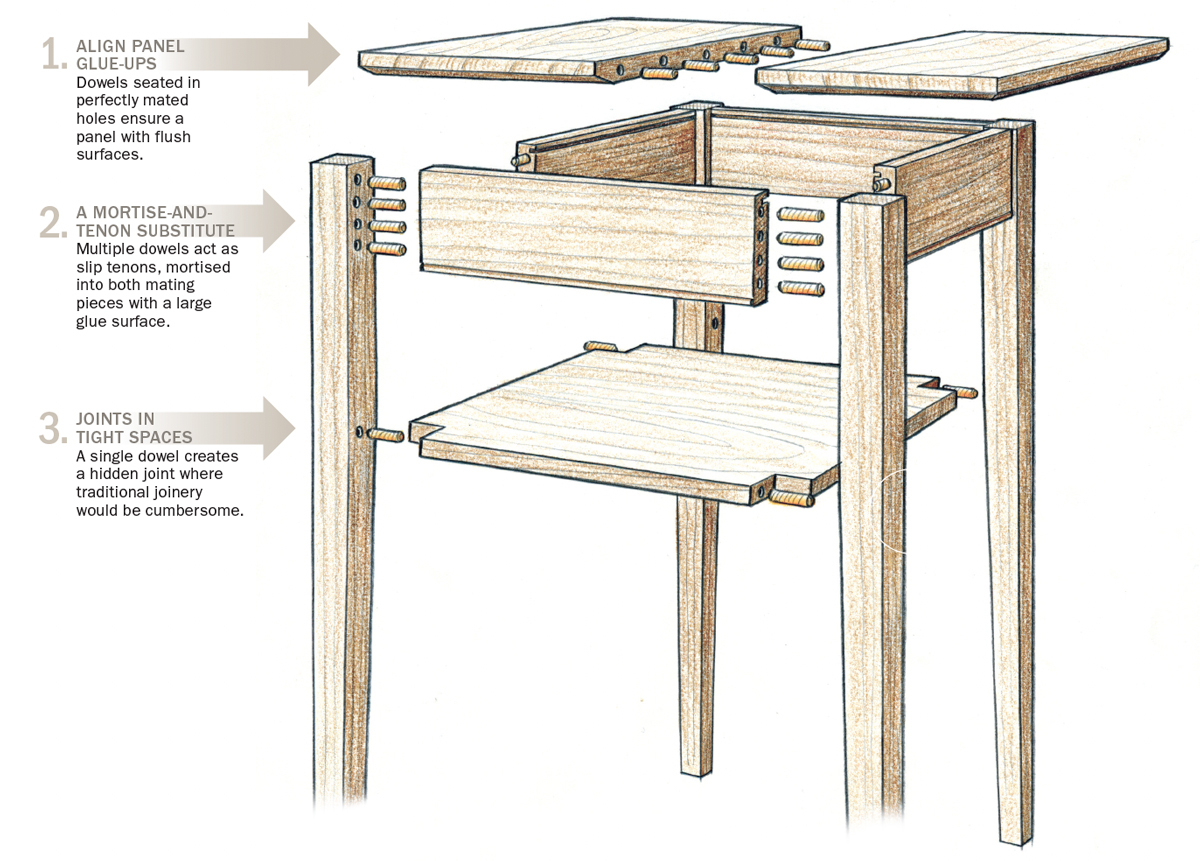 1. ALIGN PANEL GLUE-UPS
Dowels seated in perfectly mated holes ensure a panel with flush surfaces.

2. A MORTISE-AND-TENON SUBSTITUTE
Multiple dowels act as slip tenons, mortised into both mating pieces with a large glue surface.

3. JOINTS IN TIGHT SPACES
A single dowel creates a hidden joint where traditional joinery would be cumbersome.