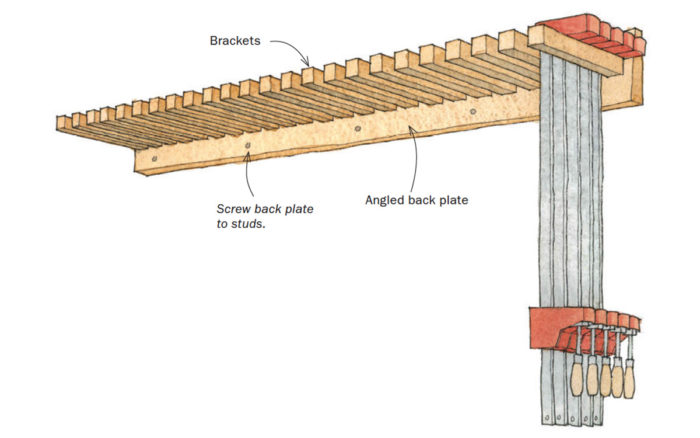 Brackets

Screw back plate to studs.

Angled back plate