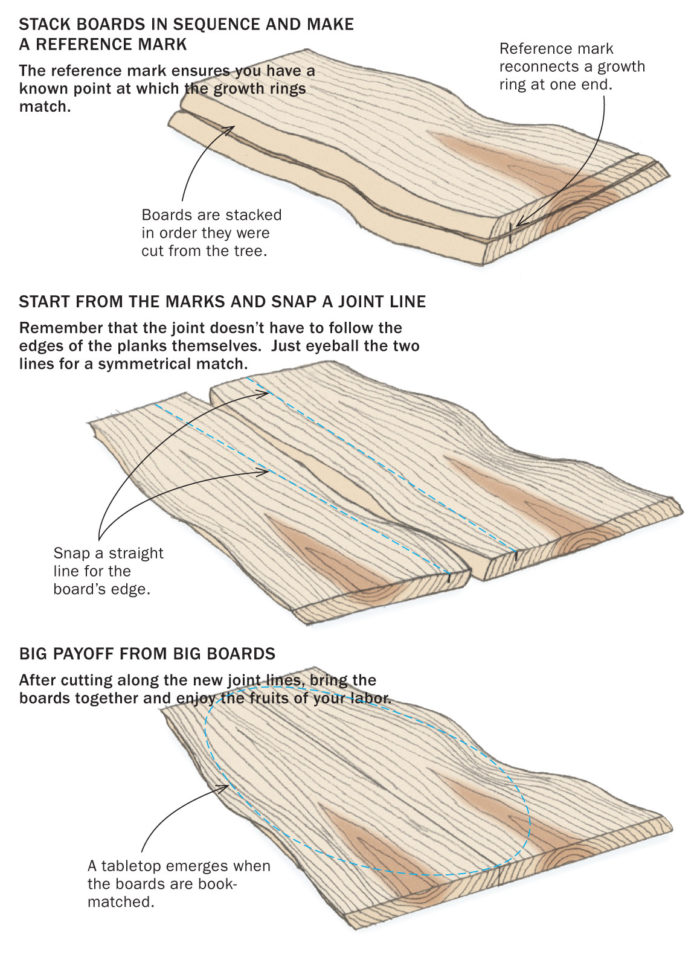 STACK BOARDS IN SEQUENCE AND MAKE A REFERENCE MARK

The reference mark ensures you have a known point at which the growth rings match.

Reference mark reconnects a growth ring at one end.

Boards are stacked in order they were cut from the tree.

START FROM THE MARKS AND SNAP A JOINT LINE

Remember that the joint doesn't have to follow the edges of the planks themselves. Just eyeball the two lines for a symmetrical match.

Snap a straight line for the board's edge.

BIG PAYOFF FROM BIG BOARDS

After cutting along the new joint lines, bring the boards together and enjoy the fruits of your labor.

A tabletop emerges when the boards are book-matched.