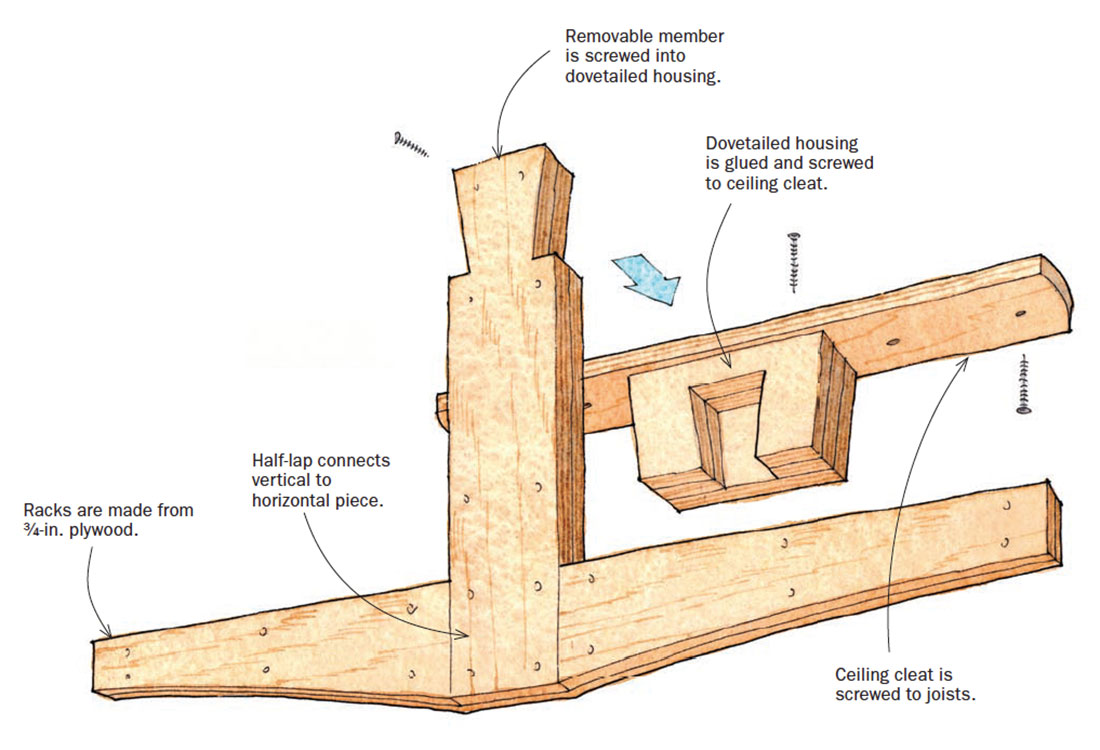 Removable member is screwed into dovetailed housing.

Dovetailed housing is glued and screwed to ceiling cleat.

Half-lap connects vertical to horizontal piece.

Racks are made from ¾-in. plywood.

Ceiling cleat is screwed to joists.