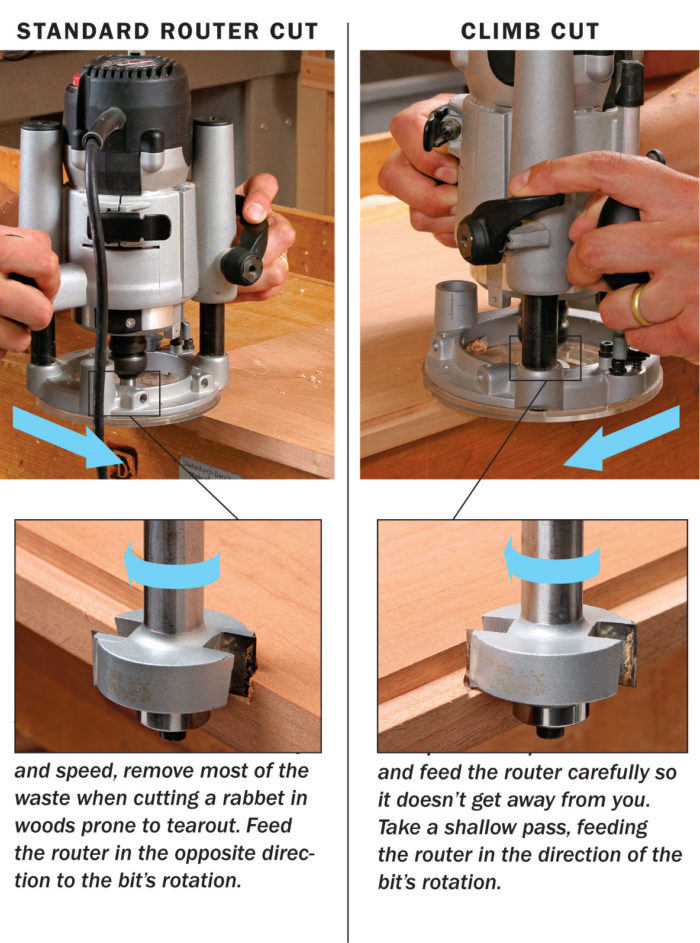 STANDARD ROUTER CUT

and speed, remove most of the waste when cutting a rabbet in woods prone to tearout. Feed the router in the opposite direction to the bit's rotation.

CLIMB CUT

and feed the router carefully so it doesn't get away from you. Take a shallow pass, feeding the router in the direction of the bit's rotation.