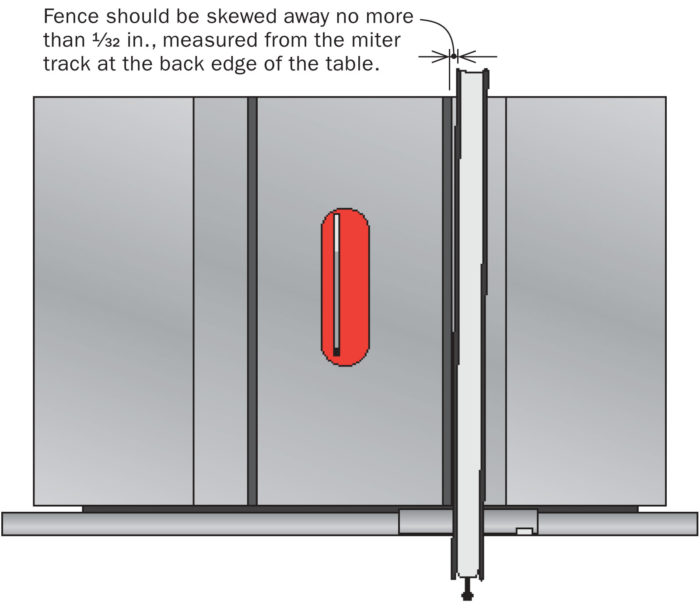 Fence should be skewed away no more than $\frac{1}{32}$ in., measured from the miter track at the back edge of the table.