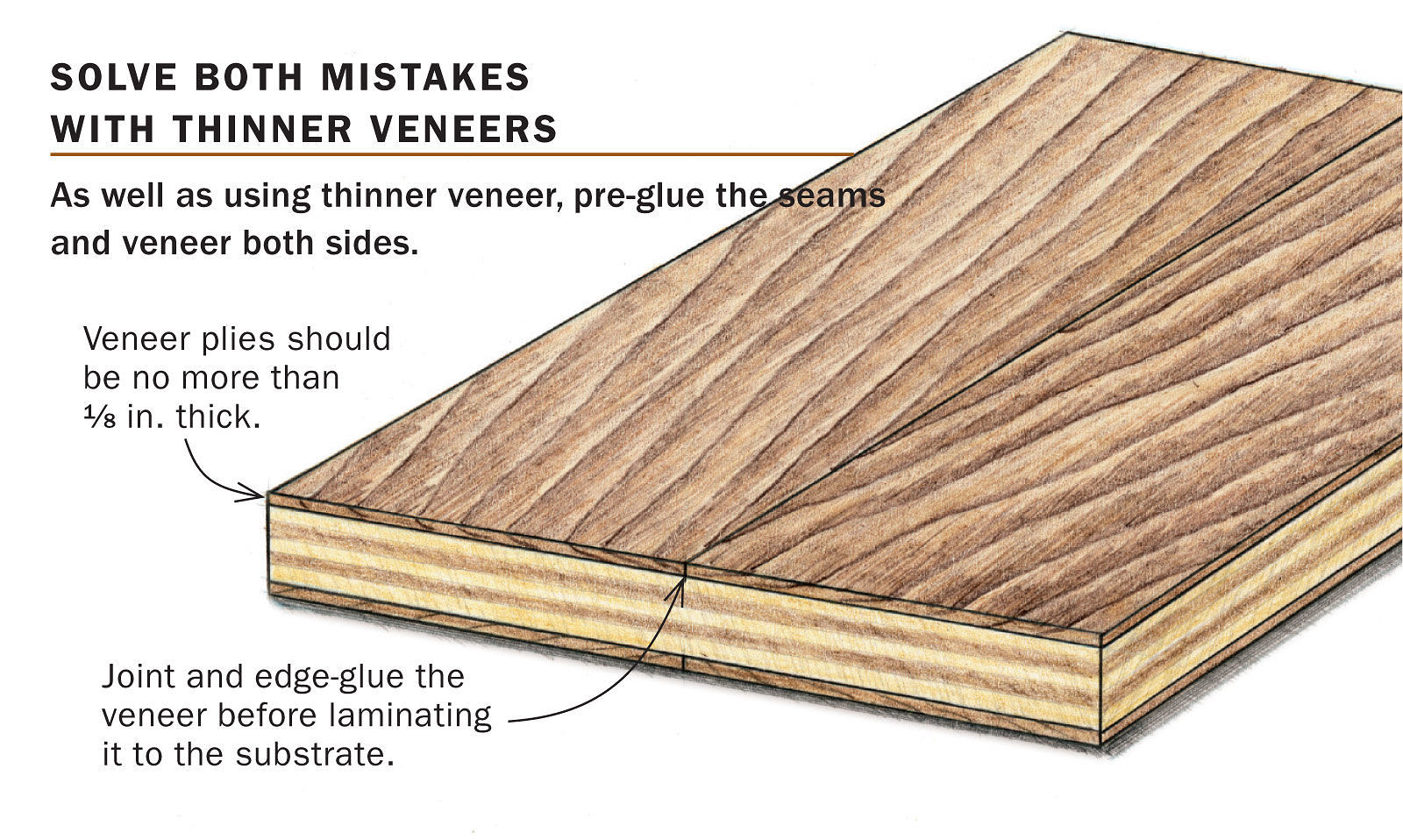 SOLVE BOTH MISTAKES WITH THINNER VENEERS

As well as using thinner veneer, pre-glue the seams and veneer both sides.

Veneer plies should be no more than ⅛ in. thick.

Joint and edge-glue the veneer before laminating it to the substrate.