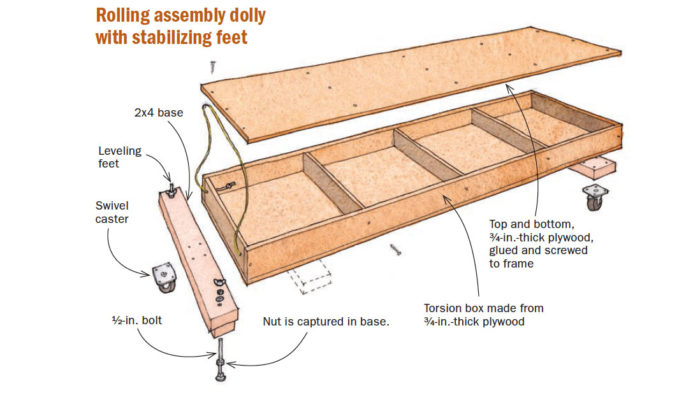 Rolling assembly dolly with stabilizing feet

2x4 base

Leveling feet

Swivel caster

½-in. bolt

Nut is captured in base.

Top and bottom, ¾-in.-thick plywood, glued and screwed to frame

Torsion box made from ¾-in.-thick plywood