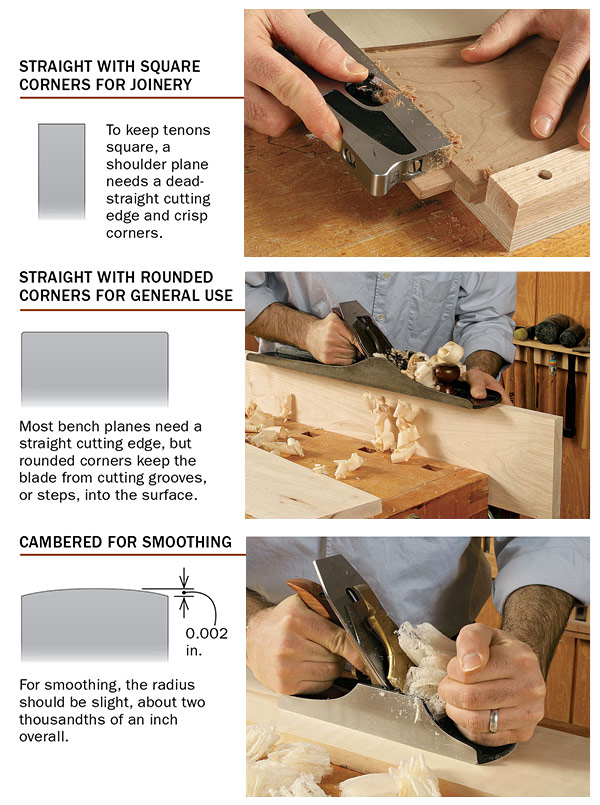 STRAIGHT WITH SQUARE CORNERS FOR JOINERY

To keep tenons square, a shoulder plane needs a dead-straight cutting edge and crisp corners.

STRAIGHT WITH ROUNDED CORNERS FOR GENERAL USE

Most bench planes need a straight cutting edge, but rounded corners keep the blade from cutting grooves, or steps, into the surface.

CAMBERED FOR SMOOTHING

0.002 in.

For smoothing, the radius should be slight, about two thousandths of an inch overall.