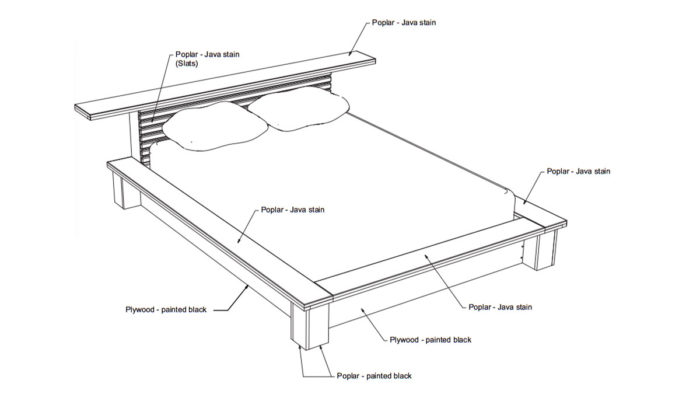 Poplar - Java stain

Poplar - Java stain
(Slats)

Poplar - Java stain

Poplar - Java stain

Plywood - painted black

Poplar - Java stain

Plywood - painted black

Poplar - painted black