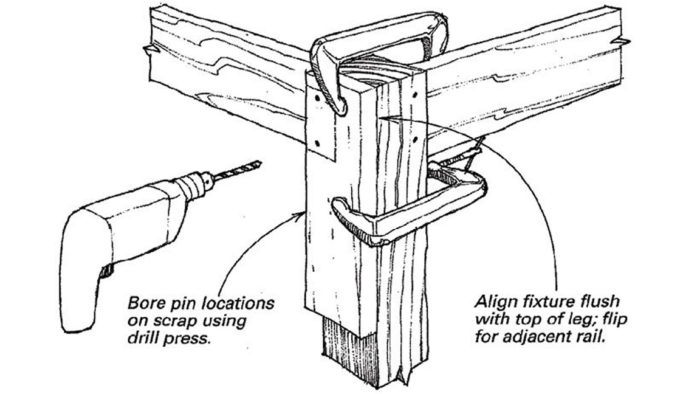 Bore pin locations on scrap using drill press.

Align fixture flush with top of leg; flip for adjacent rail.