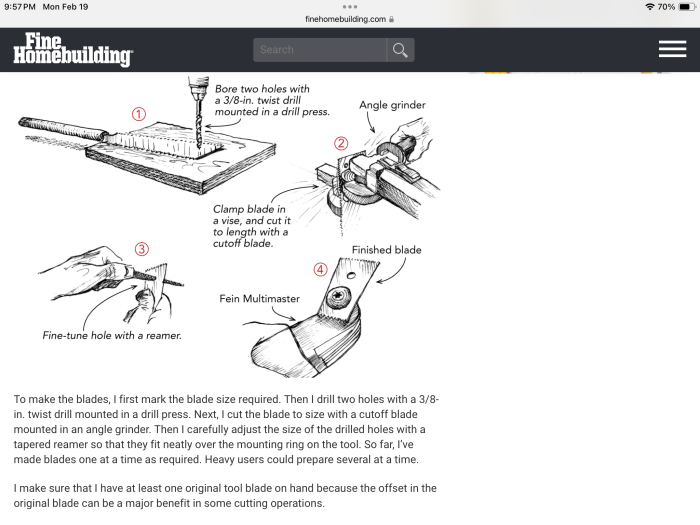 9:57 PM Mon Feb 19

finehomebuilding.com

70%

Fine Homebuilding

Search

① Bore two holes with a 3/8-in. twist drill mounted in a drill press.

② Angle grinder

Clamp blade in a vise, and cut it to length with a cutoff blade.

③ Fine-tune hole with a reamer.

④ Finished blade

Fein Multimaster

To make the blades, I first mark the blade size required. Then I drill two holes with a 3/8-in. twist drill mounted in a drill press. Next, I cut the blade to size with a cutoff blade mounted in an angle grinder. Then I carefully adjust the size of the drilled holes with a tapered reamer so that they fit neatly over the mounting ring on the tool. So far, I've made blades one at a time as required. Heavy users could prepare several at a time.

I make sure that I have at least one original tool blade on hand because the offset in the original blade can be a major benefit in some cutting operations.