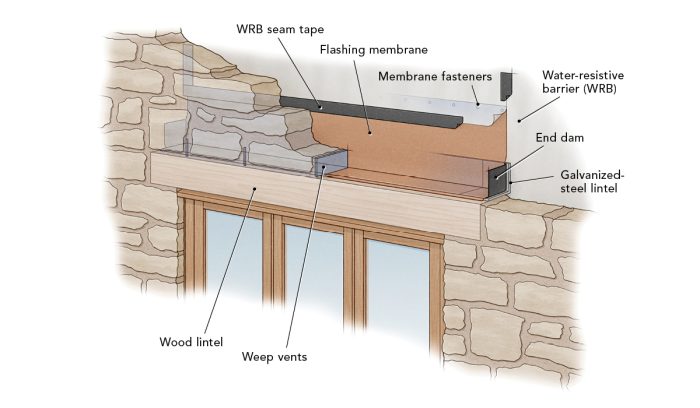 WRB seam tape

Flashing membrane

Membrane fasteners

Water-resistive barrier (WRB)

End dam

Galvanized-steel lintel

Wood lintel

Weep vents