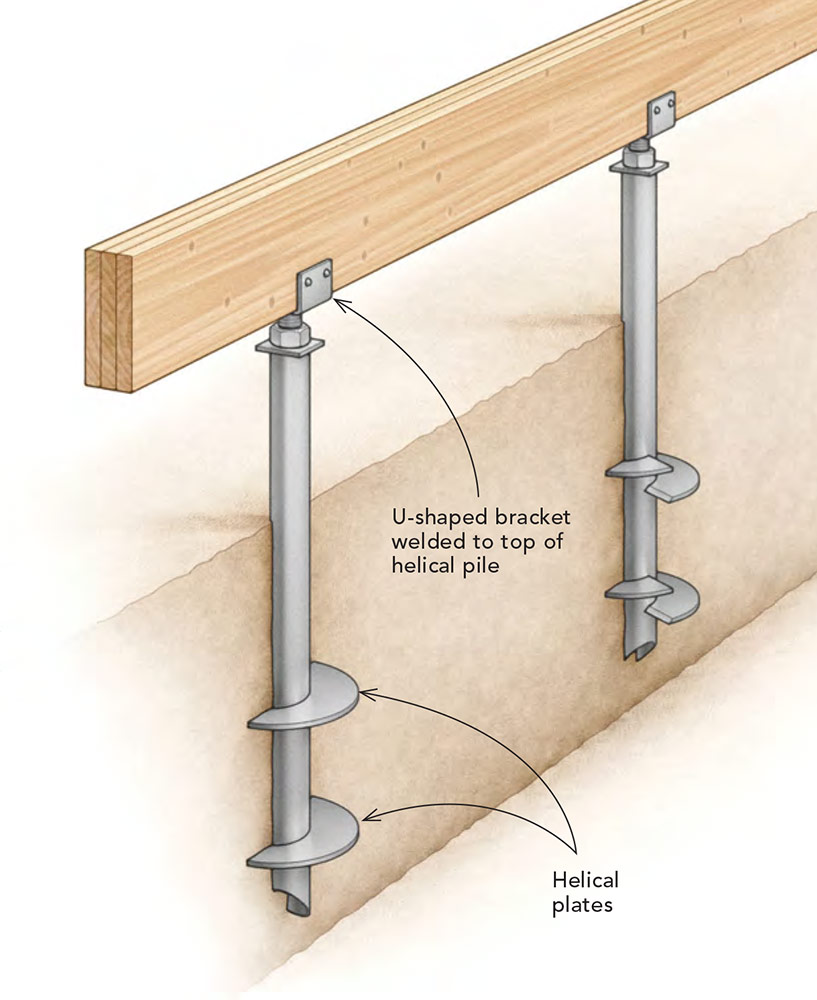 U-shaped bracket welded to top of helical pile

Helical plates