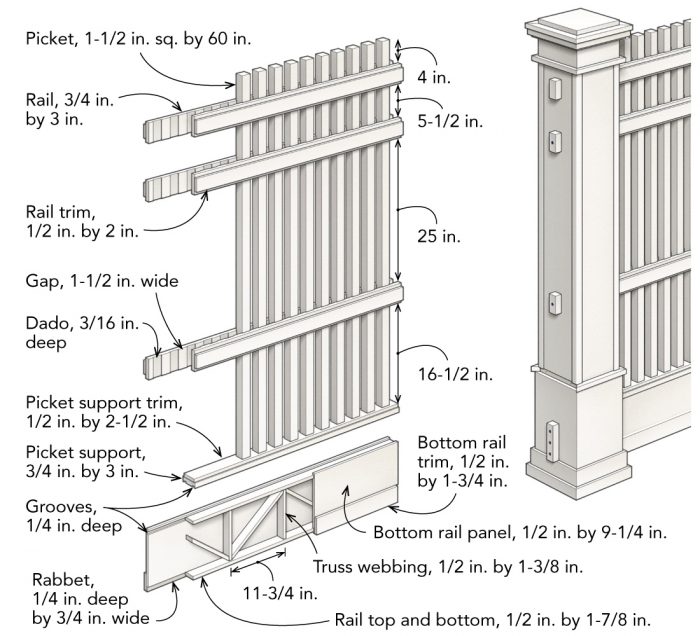 Picket, 1-1/2 in. sq. by 60 in.

Rail, 3/4 in. by 3 in.

Rail trim, 1/2 in. by 2 in.

Gap, 1-1/2 in. wide

Dado, 3/16 in. deep

Picket support trim, 1/2 in. by 2-1/2 in.

Picket support, 3/4 in. by 3 in.

Grooves, 1/4 in. deep

Rabbet, 1/4 in. deep by 3/4 in. wide

4 in.

5-1/2 in.

25 in.

16-1/2 in.

Bottom rail trim, 1/2 in. by 1-3/4 in.

Bottom rail panel, 1/2 in. by 9-1/4 in.

Truss webbing, 1/2 in. by 1-3/8 in.

11-3/4 in.

Rail top and bottom, 1/2 in. by 1-7/8 in.