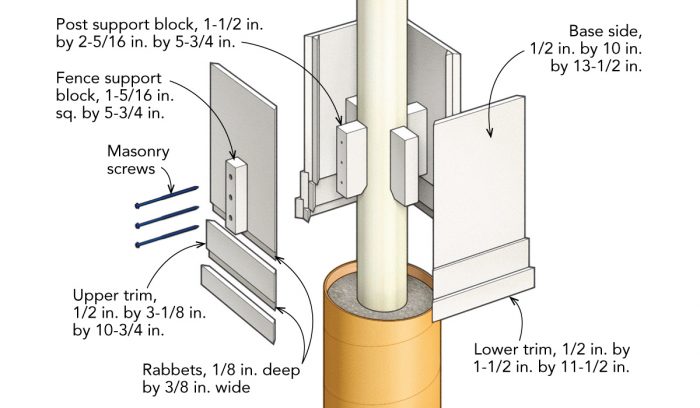 Post support block, 1-1/2 in. by 2-5/16 in. by 5-3/4 in.

Base side, 1/2 in. by 10 in. by 13-1/2 in.

Fence support block, 1-5/16 in. sq. by 5-3/4 in.

Masonry screws

Upper trim, 1/2 in. by 3-1/8 in. by 10-3/4 in.

Rabbets, 1/8 in. deep by 3/8 in. wide

Lower trim, 1/2 in. by 1-1/2 in. by 11-1/2 in.