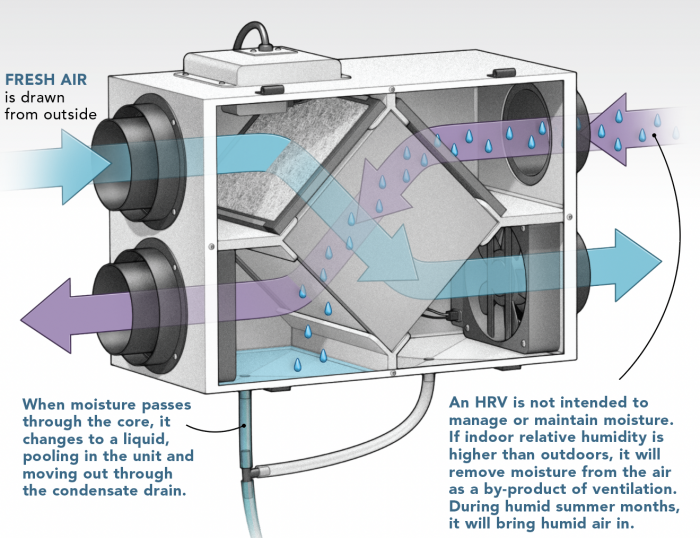 FRESH AIR is drawn from outside

When moisture passes through the core, it changes to a liquid, pooling in the unit and moving out through the condensate drain.

An HRV is not intended to manage or maintain moisture. If indoor relative humidity is higher than outdoors, it will remove moisture from the air as a by-product of ventilation. During humid summer months, it will bring humid air in.