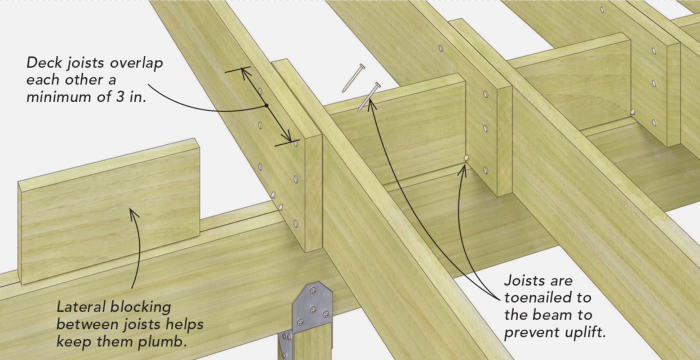 Deck joists overlap each other a minimum of 3 in.

Lateral blocking between joists helps keep them plumb.

Joists are toenailed to the beam to prevent uplift.