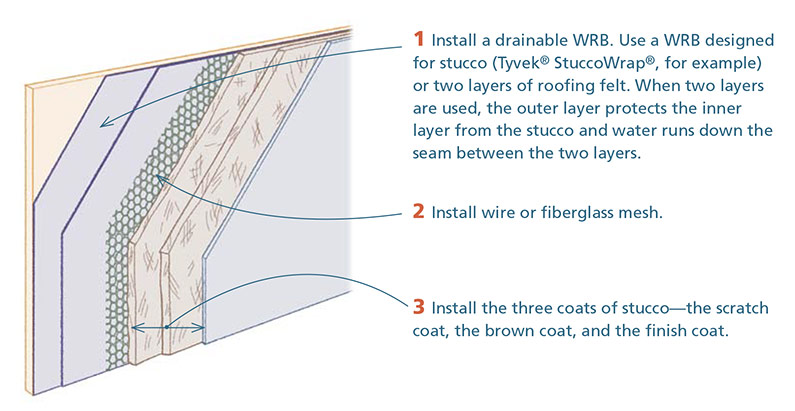 1 Install a drainable WRB. Use a WRB designed for stucco (Tyvek® StuccoWrap®, for example) or two layers of roofing felt. When two layers are used, the outer layer protects the inner layer from the stucco and water runs down the seam between the two layers.

2 Install wire or fiberglass mesh.

3 Install the three coats of stucco—the scratch coat, the brown coat, and the finish coat.