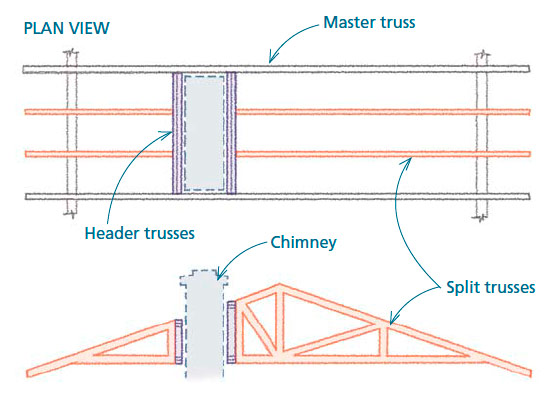 PLAN VIEW

Master truss

Header trusses

Chimney

Split trusses