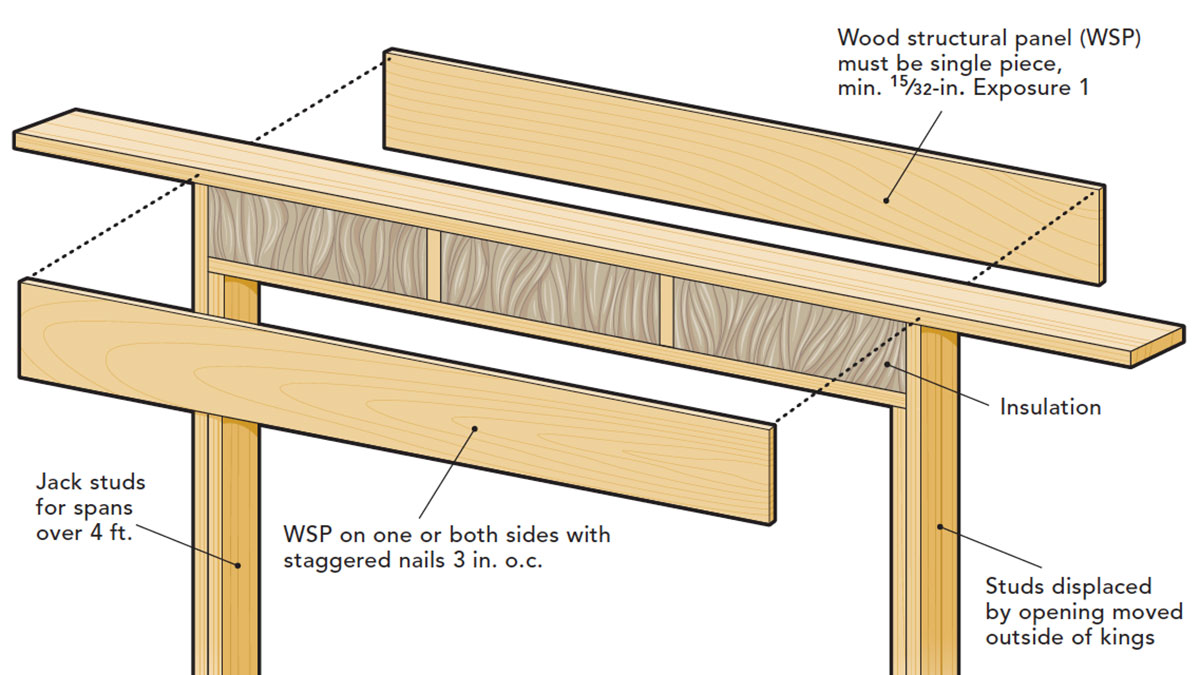 Wood structural panel (WSP) must be single piece, min. $\frac{15}{32}$-in. Exposure 1

Insulation

Jack studs for spans over 4 ft.

WSP on one or both sides with staggered nails 3 in. o.c.

Studs displaced by opening moved outside of kings