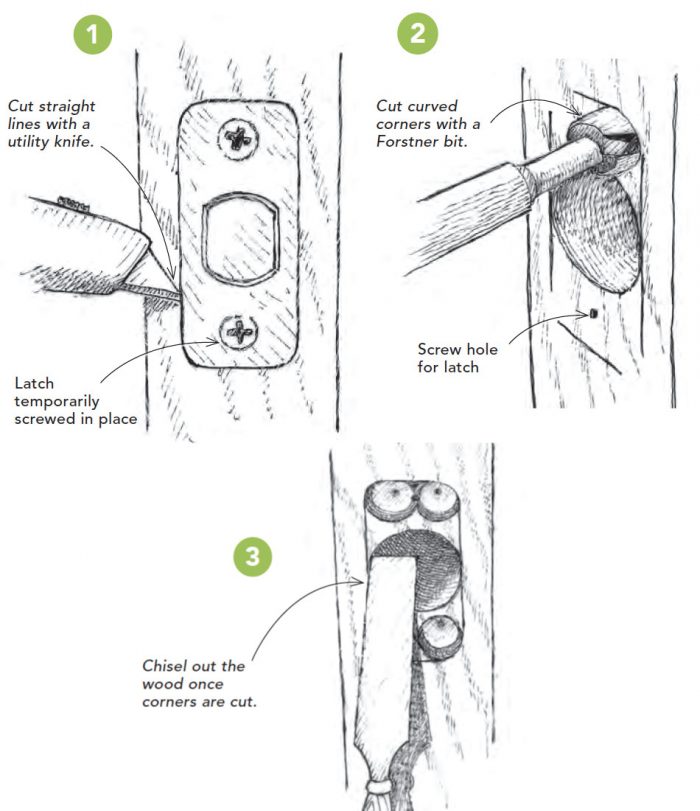 1

Cut straight lines with a utility knife.

Latch temporarily screwed in place

2

Cut curved corners with a Forstner bit.

Screw hole for latch

3

Chisel out the wood once corners are cut.