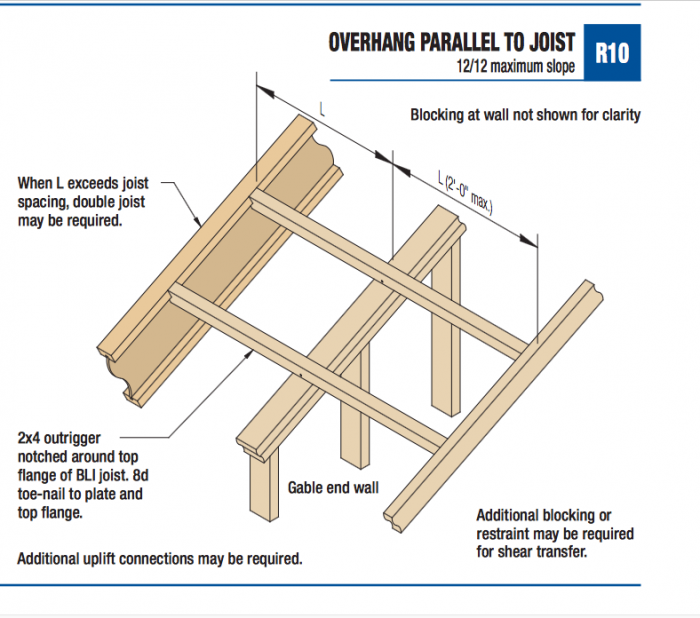 OVERHANG PARALLEL TO JOIST
12/12 maximum slope

R10

Blocking at wall not shown for clarity

L

L (2'-0" max.)

When L exceeds joist spacing, double joist may be required.

2x4 outrigger notched around top flange of BLI joist. 8d toe-nail to plate and top flange.

Gable end wall

Additional blocking or restraint may be required for shear transfer.

Additional uplift connections may be required.