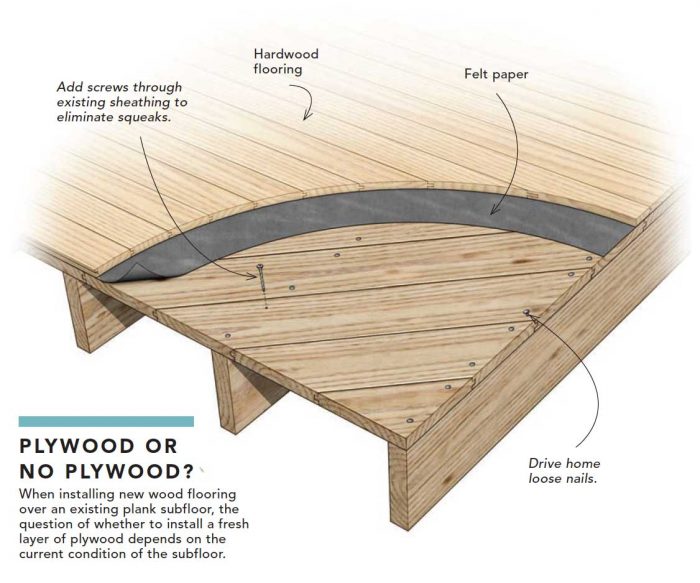 Hardwood flooring

Felt paper

Add screws through existing sheathing to eliminate squeaks.

Drive home loose nails.

PLYWOOD OR NO PLYWOOD?

When installing new wood flooring over an existing plank subfloor, the question of whether to install a fresh layer of plywood depends on the current condition of the subfloor.