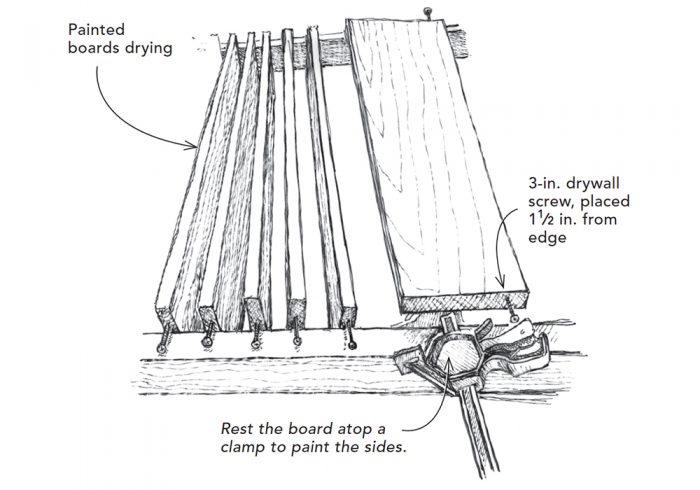 Painted boards drying

3-in. drywall screw, placed $1\frac{1}{2}$ in. from edge

Rest the board atop a clamp to paint the sides.