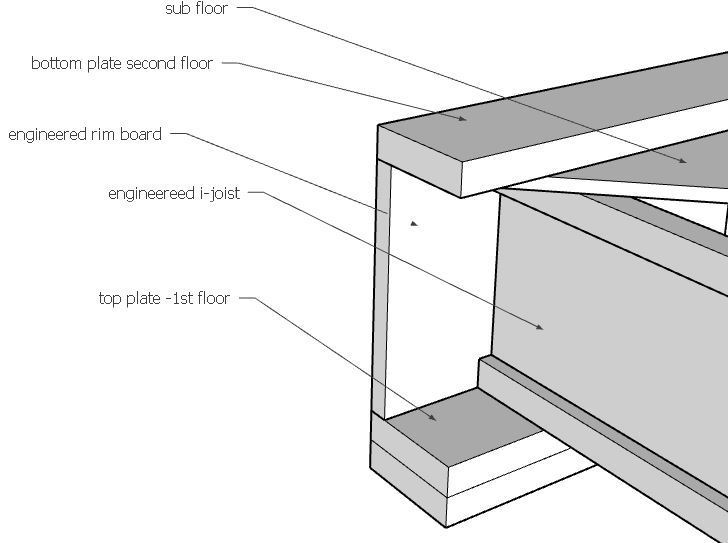 sub floor

bottom plate second floor

engineered rim board

engineereed i-joist

top plate -1st floor