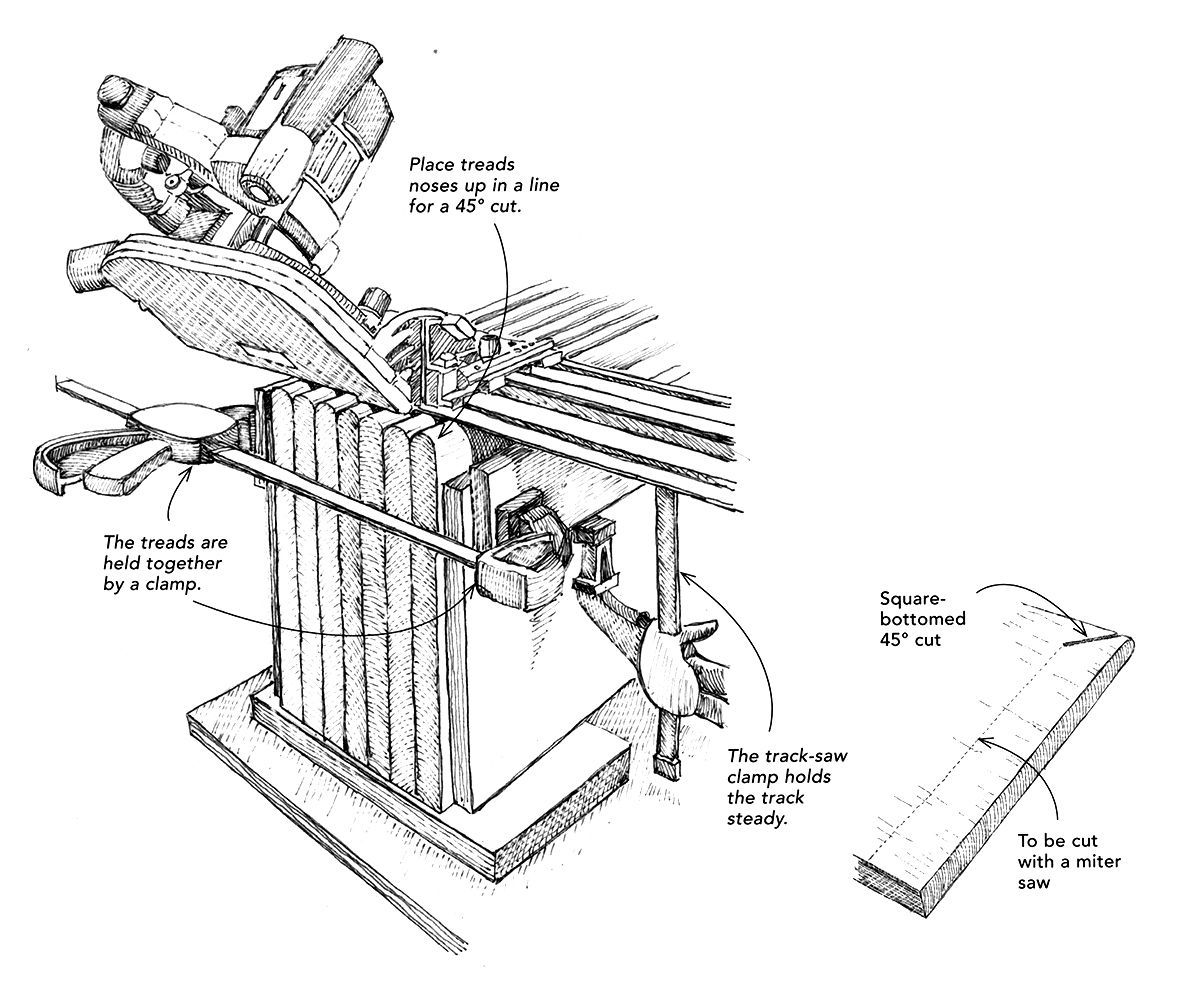 Place treads noses up in a line for a 45° cut.

The treads are held together by a clamp.

The track-saw clamp holds the track steady.

Square-bottomed 45° cut

To be cut with a miter saw