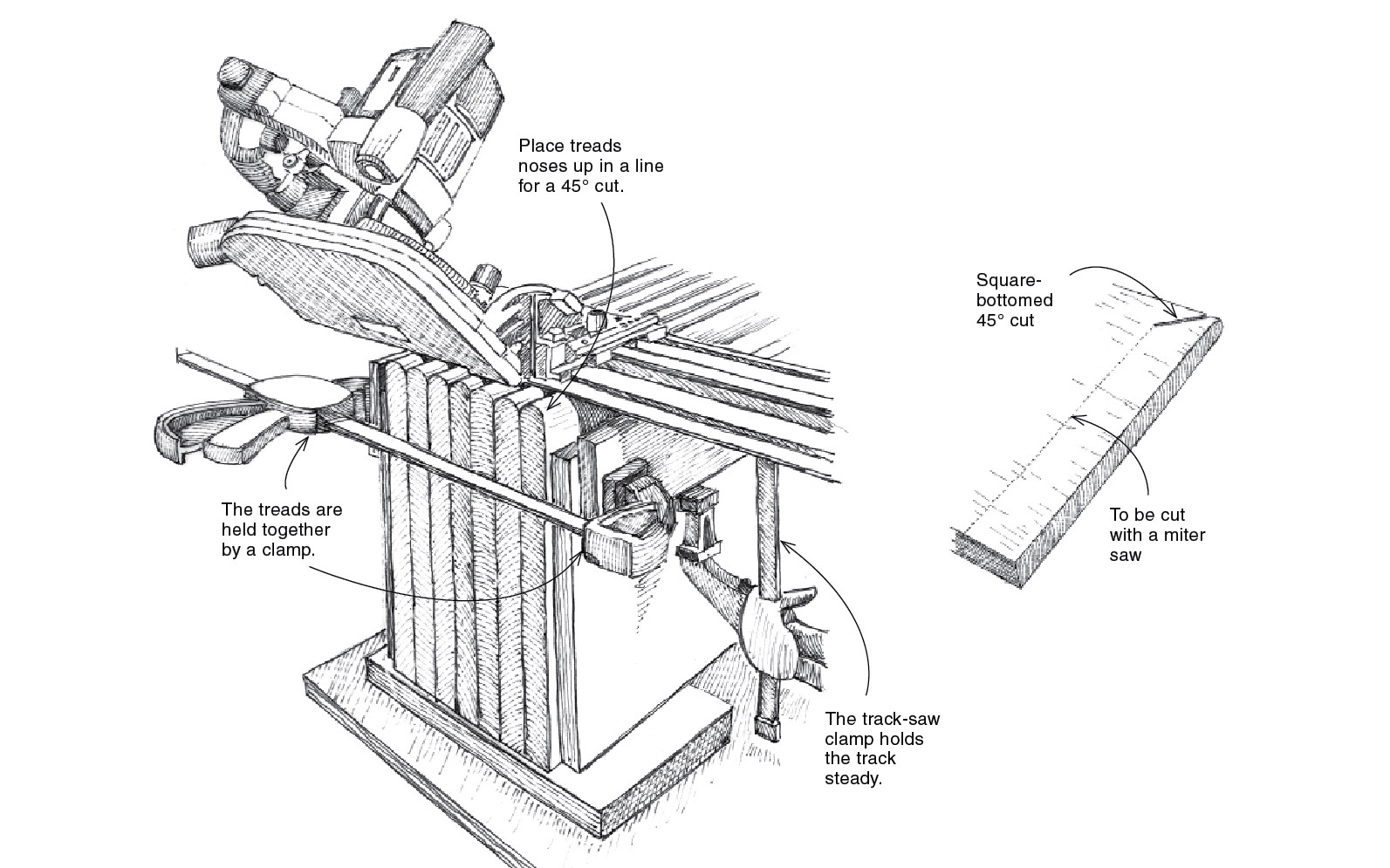 Place treads noses up in a line for a 45° cut.

Square-bottomed 45° cut

The treads are held together by a clamp.

To be cut with a miter saw

The track-saw clamp holds the track steady.