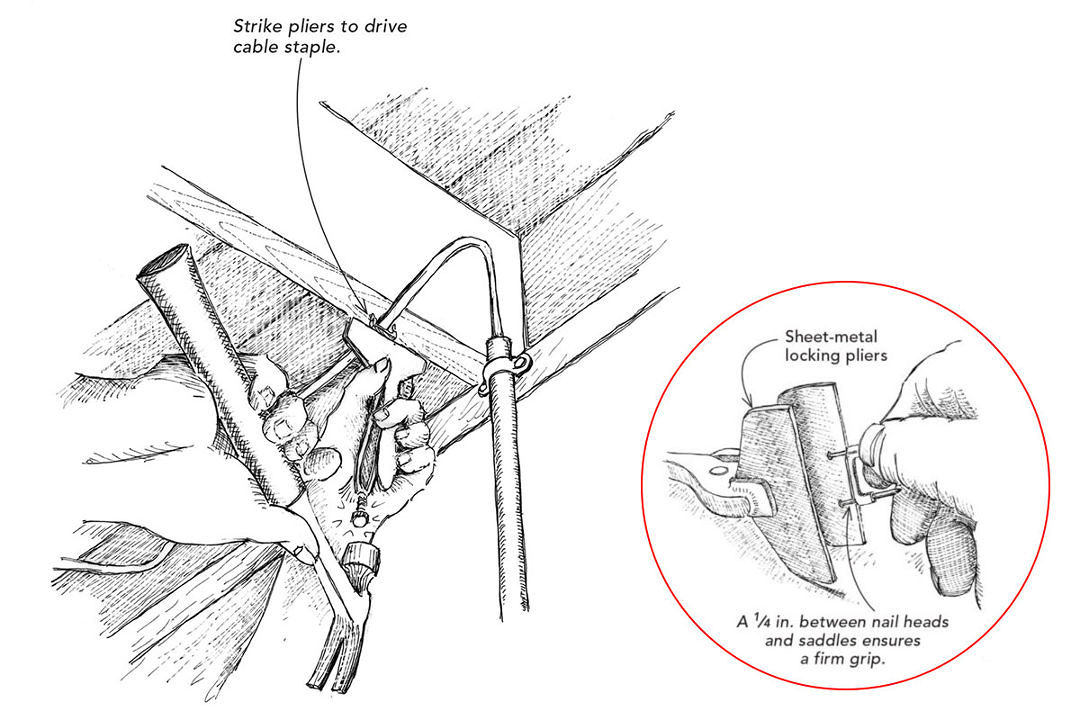 Strike pliers to drive cable staple.

Sheet-metal locking pliers

A $\frac{1}{4}$ in. between nail heads and saddles ensures a firm grip.