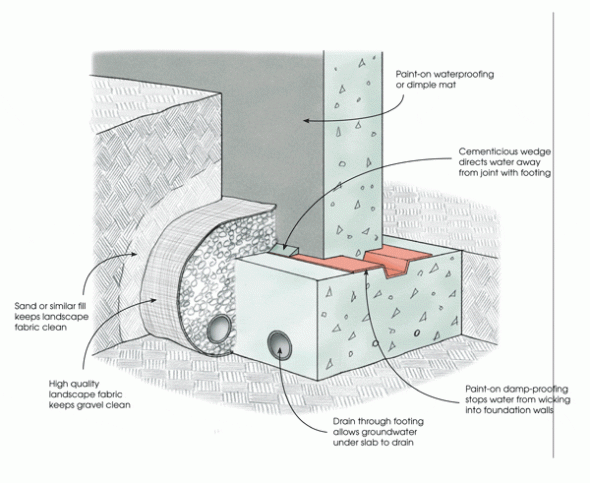 Paint-on waterproofing or dimple mat

Cementicious wedge directs water away from joint with footing

Sand or similar fill keeps landscape fabric clean

High quality landscape fabric keeps gravel clean

Paint-on damp-proofing stops water from wicking into foundation walls

Drain through footing allows groundwater under slab to drain