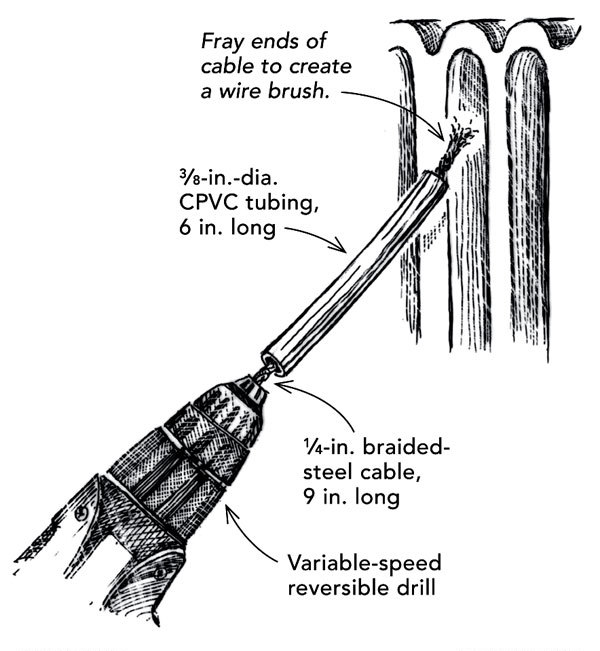 Fray ends of cable to create a wire brush.

⅜-in.-dia. CPVC tubing, 6 in. long

¼-in. braided-steel cable, 9 in. long

Variable-speed reversible drill