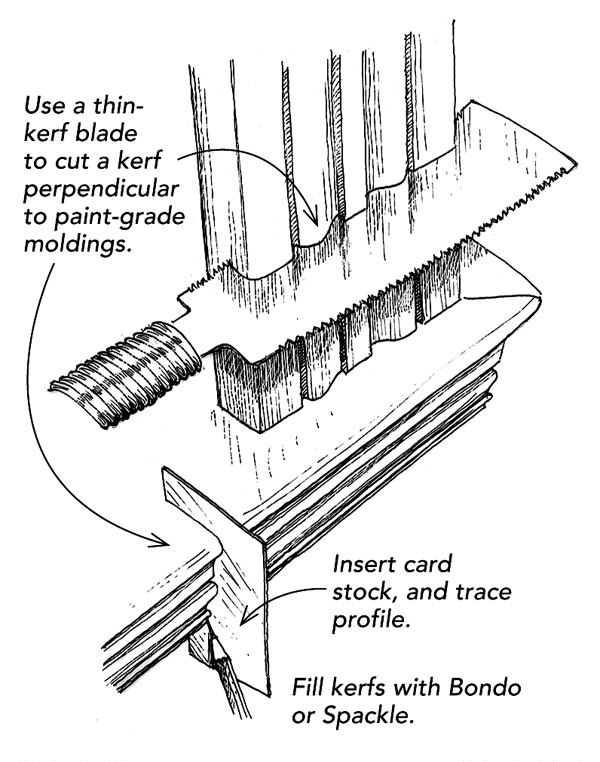 Use a thin-kerf blade to cut a kerf perpendicular to paint-grade moldings.

Insert card stock, and trace profile.

Fill kerfs with Bondo or Spackle.